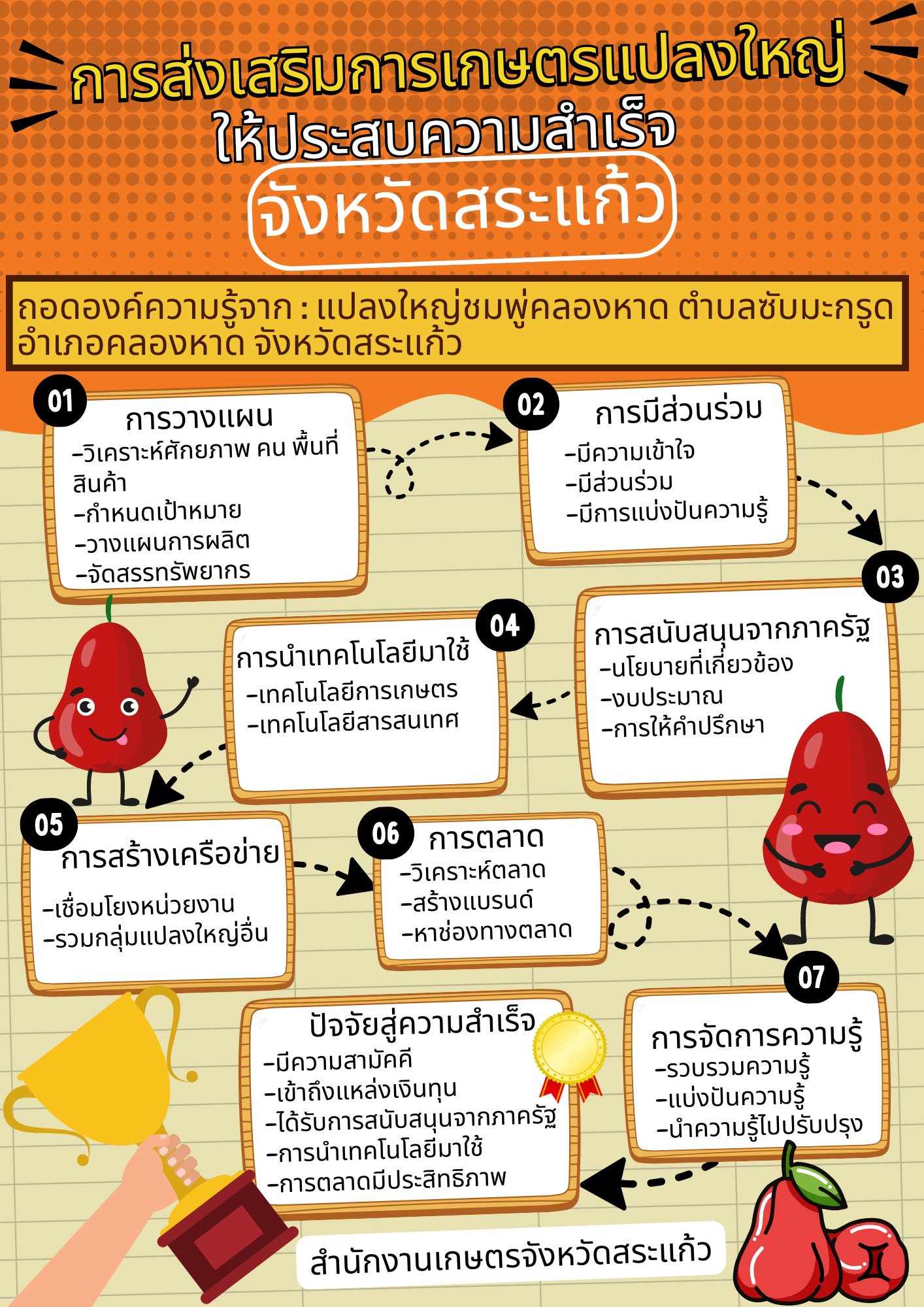 การส่งเสริมการเกษตรแปลงใหญ่
ให้ประสบความสำเร็จ
จังหวัดสระแก้ว

ถอดองค์ความรู้จาก : แปลงใหญ่ชมพู่คลองหาด ตำบลซับมะกรูด อำเภอคลองหาด จังหวัดสระแก้ว

01
การวางแผน
-วิเคราะห์ศักยภาพ คน พื้นที่ สินค้า
-กำหนดเป้าหมาย
-วางแผนการผลิต
-จัดสรรทรัพยากร

02
การมีส่วนร่วม
-มีความเข้าใจ
-มีส่วนร่วม
-มีการแบ่งปันความรู้

03
การสนับสนุนจากภาครัฐ
-นโยบายที่เกี่ยวข้อง
-งบประมาณ
-การให้คำปรึกษา

04
การนำเทคโนโลยีมาใช้
-เทคโนโลยีการเกษตร
-เทคโนโลยีสารสนเทศ

05
การสร้างเครือข่าย
-เชื่อมโยงหน่วยงาน
-รวมกลุ่มแปลงใหญ่อื่น

06
การตลาด
-วิเคราะห์ตลาด
-สร้างแบรนด์
-หาช่องทางตลาด

07
การจัดการความรู้
-รวบรวมความรู้
-แบ่งปันความรู้
-นำความรู้ไปปรับปรุง

ปัจจัยสู่ความสำเร็จ
-มีความสามัคคี
-เข้าถึงแหล่งเงินทุน
-ได้รับการสนับสนุนจากภาครัฐ
-การนำเทคโนโลยีมาใช้
-การตลาดมีประสิทธิภาพ

สำนักงานเกษตรจังหวัดสระแก้ว